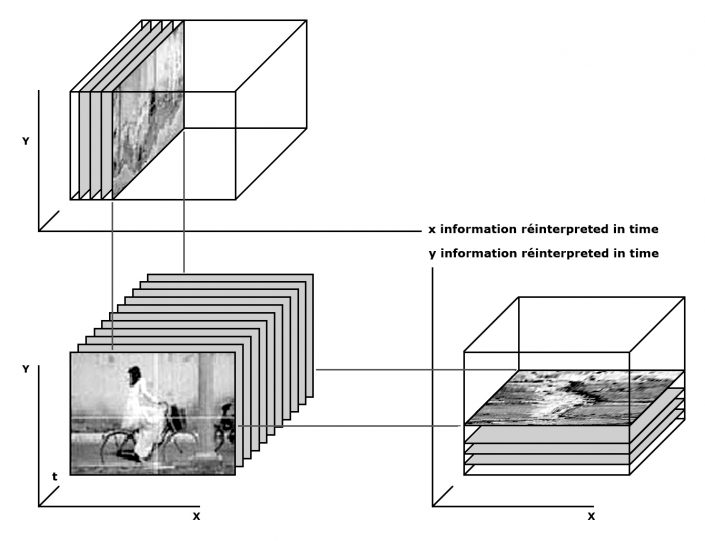 Y

x information réinterpreted in time
y information réinterpreted in time

Y
t
X

X